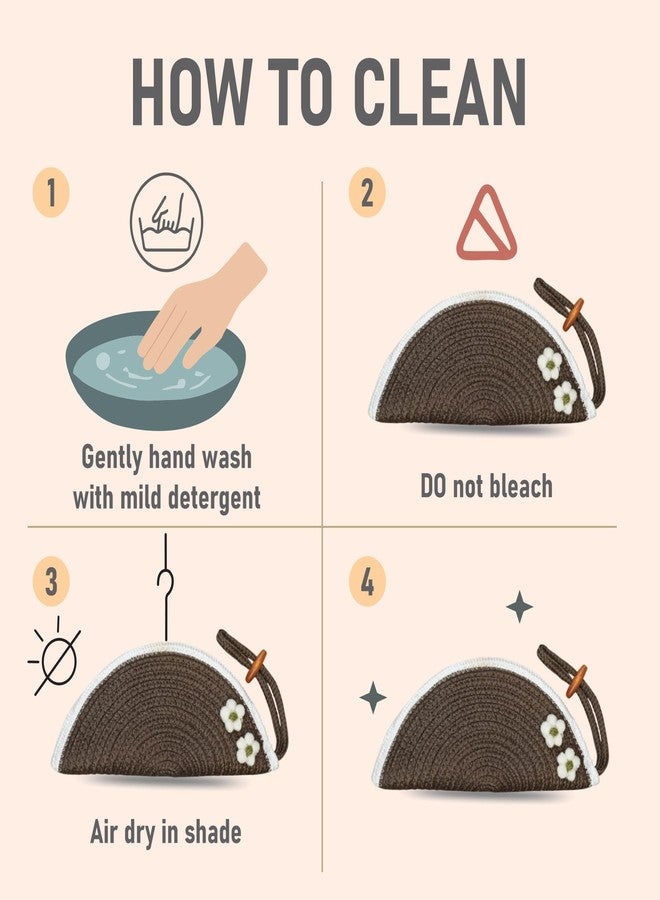 HOW TO CLEAN

1

Gently hand wash with mild detergent

2

DO not bleach

3

Air dry in shade

4